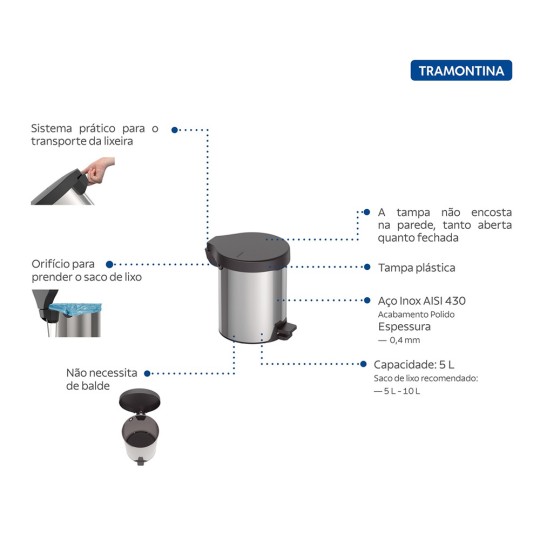 TRAMONTINA

Sistema prático para o transporte da lixeira

Orifício para prender o saco de lixo

Não necessita de balde

A tampa não encosta na parede, tanto aberta quanto fechada

Tampa plástica

Aço Inox AISI 430
Acabamento Polido
Espessura
— 0,4 mm

Capacidade: 5 L
Saco de lixo recomendado:
— 5 L - 10 L