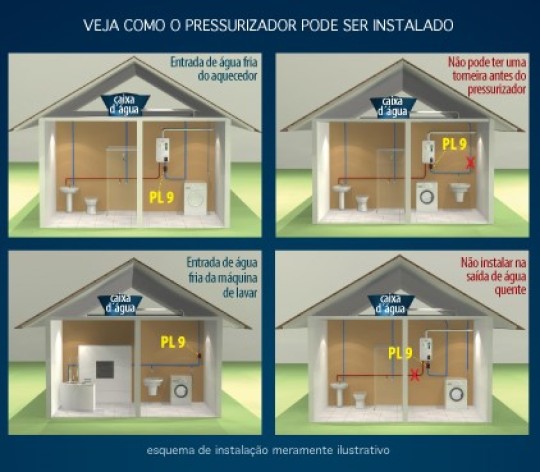 VEJA COMO O PRESSURIZADOR PODE SER INSTALADO

Entrada de água fria do aquecedor

caixa d´água

PL 9

Não pode ter uma torneira antes do pressurizador

caixa d´água

PL 9

Entrada de água fria da máquina de lavar

caixa d´água

PL 9

Não instalar na saída de água quente

caixa d´água

PL 9

esquema de instalação meramente ilustrativo